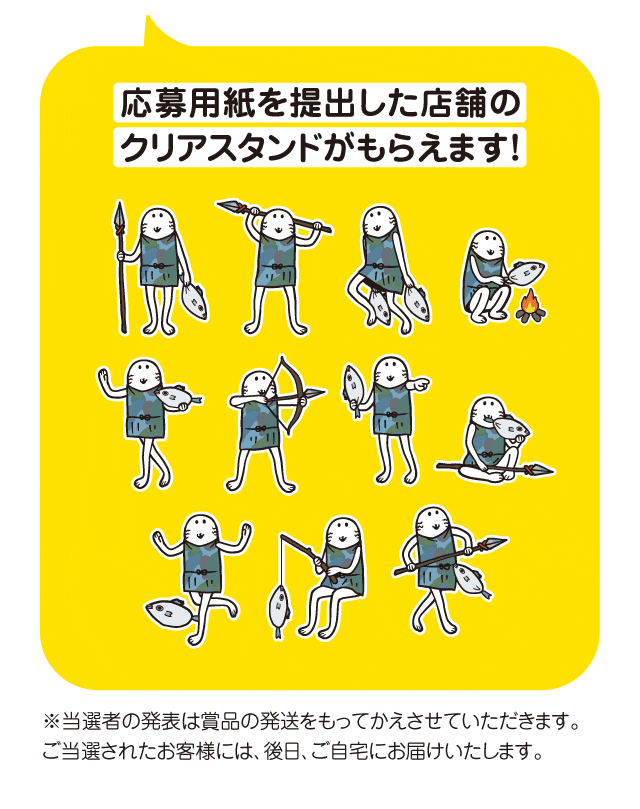 応募用紙を提出した店舗の
クリアスタンドがもらえます!

※当選者の発表は賞品の発送をもってかえさせていただきます。
ご当選されたお客様には、後日、ご自宅にお届けいたします。